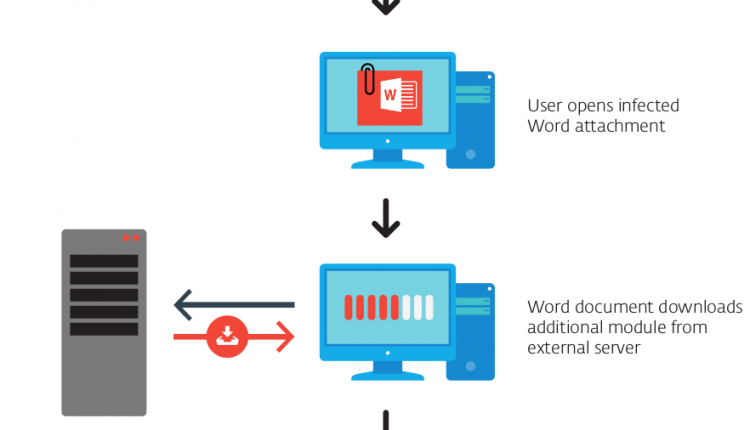 W

User opens infected Word attachment

Word document downloads additional module from external server