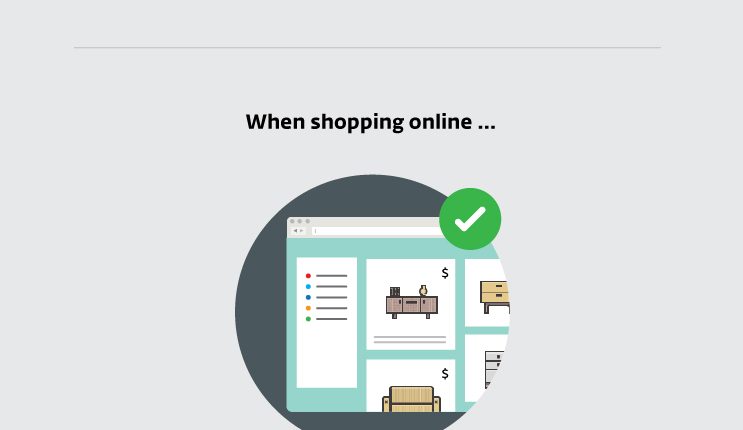 When shopping online ...

$

$